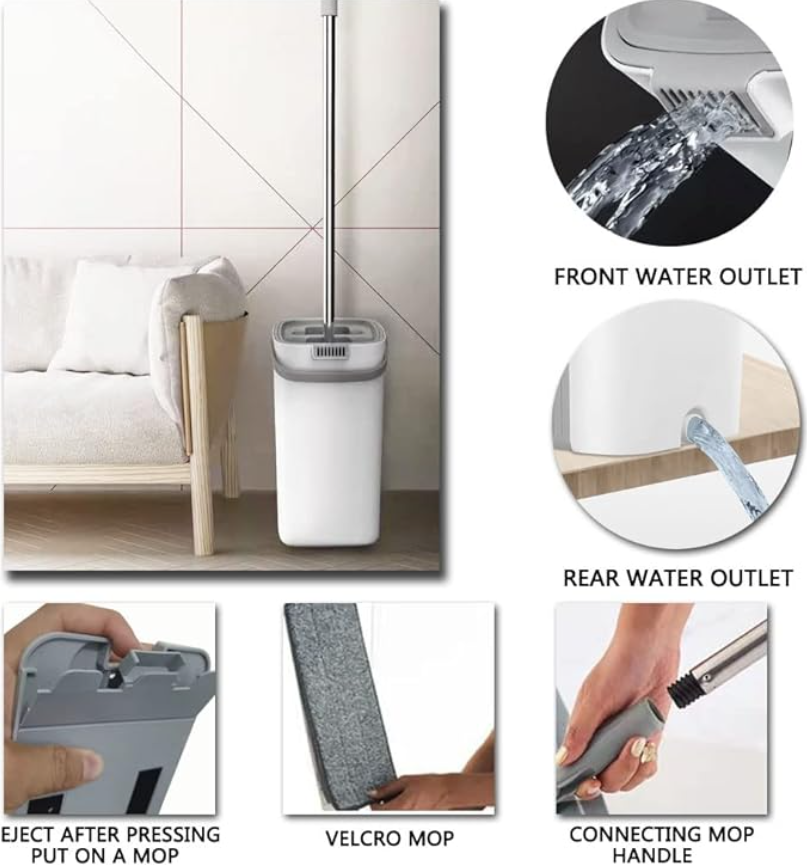 FRONT WATER OUTLET

REAR WATER OUTLET

EJECT AFTER PRESSING PUT ON A MOP

VELCRO MOP

CONNECTING MOP HANDLE